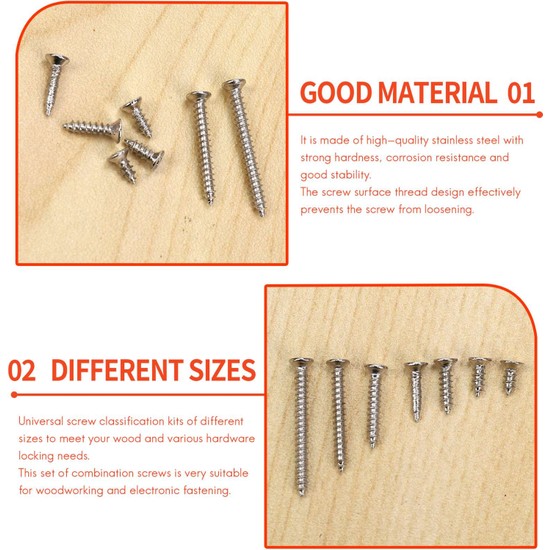 GOOD MATERIAL 01

It is made of high-quality stainless steel with strong hardness, corrosion resistance and good stability.
The screw surface thread design effectively prevents the screw from loosening.

02 DIFFERENT SIZES

Universal screw classification kits of different sizes to meet your wood and various hardware locking needs.
This set of combination screws is very suitable for woodworking and electronic fastening.