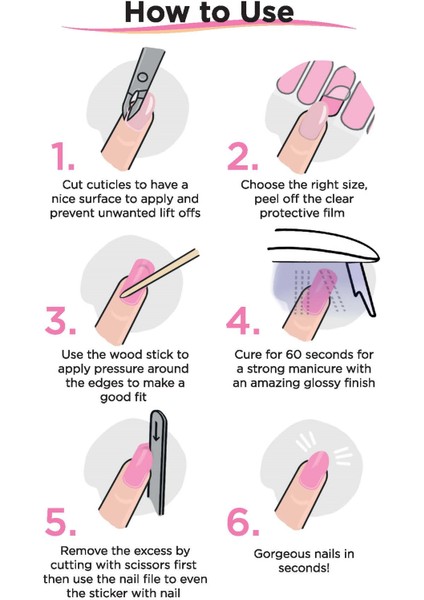 How to Use

1.
Cut cuticles to have a nice surface to apply and prevent unwanted lift offs

2.
Choose the right size, peel off the clear protective film

3.
Use the wood stick to apply pressure around the edges to make a good fit

4.
Cure for 60 seconds for a strong manicure with an amazing glossy finish

5.
Remove the excess by cutting with scissors first then use the nail file to even the sticker with nail

6.
Gorgeous nails in seconds!