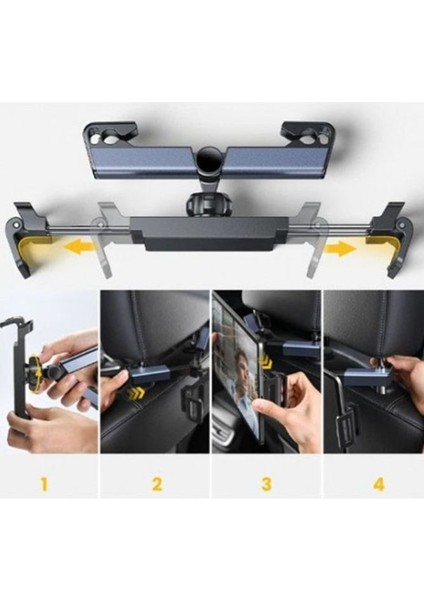 1

2

3

4