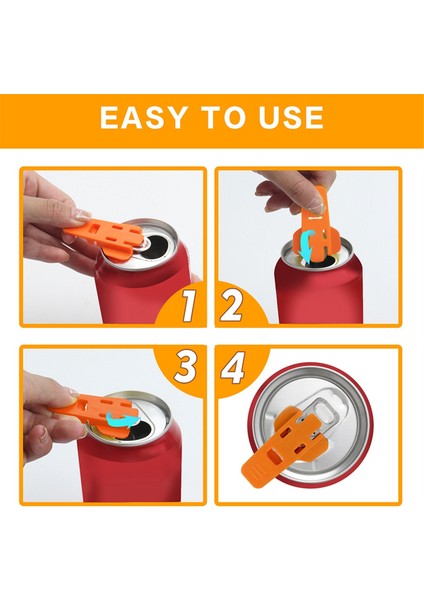 EASY TO USE

1

2

3

4