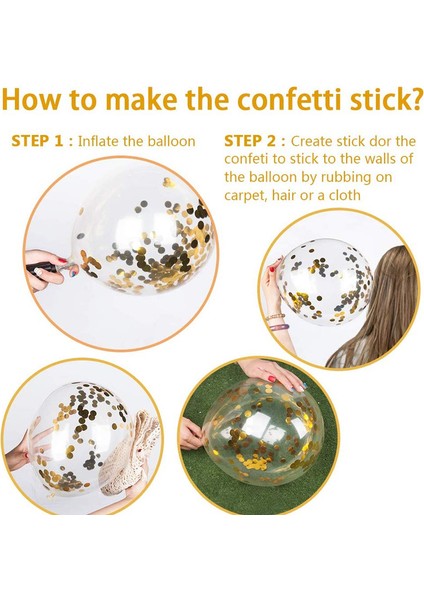 How to make the confetti stick?

STEP 1 : Inflate the balloon

STEP 2 : Create stick dor the confeti to stick to the walls of the balloon by rubbing on carpet, hair or a cloth