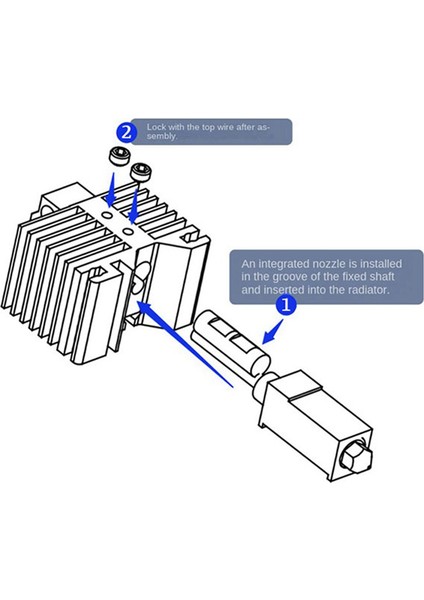 2 Lock with the top wire after assembly.

An integrated nozzle is installed in the groove of the fixed shaft and inserted into the radiator.

1