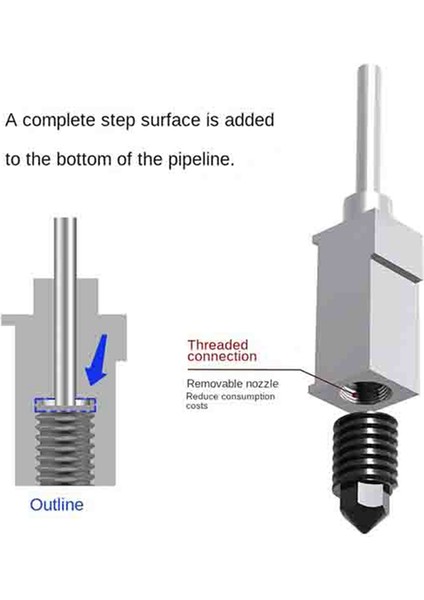 A complete step surface is added to the bottom of the pipeline.

Threaded connection

Removable nozzle
Reduce consumption costs

Outline