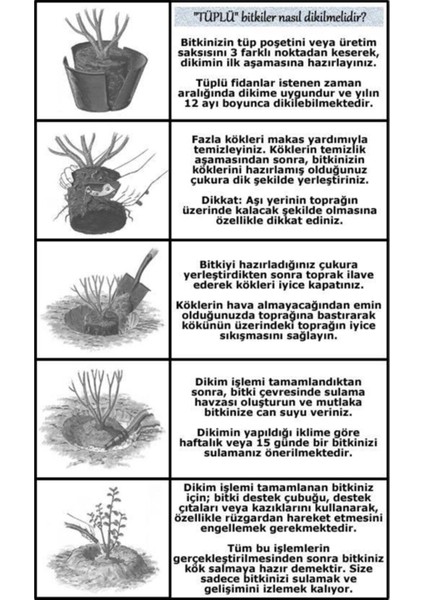 "TÜPLÜ" bitkiler nasıl dikilmelidir?

Bitkinizin tüp poşetini veya üretim saksısını 3 farklı noktadan keserek, dikimin ilk aşamasına hazırlayınız.

Tüplü fidanlar istenen zaman aralığında dikime uygundur ve yılın 12 ayı boyunca dikilebilmektedir.

Fazla kökleri makas yardımıyla temizleyiniz. Köklerin temizlik aşamasından sonra, bitkinizin köklerini hazırlamış olduğunuz çukura dik şekilde yerleştiriniz.

Dikkat: Aşı yerinin toprağın üzerinde kalacak şekilde olmasına özellikle dikkat ediniz.

Bitkiyi hazırladığınız çukura yerleştirdikten sonra toprak ilave ederek kökleri iyice kapatınız.

Köklerin hava almayacağından emin olduğunuzda toprağına bastırarak kökünün üzerindeki toprağın iyice sıkışmasını sağlayın.

Dikim işlemi tamamlandıktan sonra, bitki çevresinde sulama havzası oluşturun ve mutlaka bitkinize can suyu veriniz.

Dikimin yapıldığı iklime göre haftalık veya 15 günde bir bitkinizi sulamanız önerilmektedir.

Dikim işlemi tamamlanan bitkiniz için; bitki destek çubuğu, destek çıtaları veya kazıklarını kullanarak, özellikle rüzgardan hareket etmesini engellemek gerekmektedir.

Tüm bu işlemlerin gerçekleştirilmesinden sonra bitkiniz kök salmaya hazır demektir. Size sadece bitkinizi sulamak ve gelişimini izlemek kalıyor.