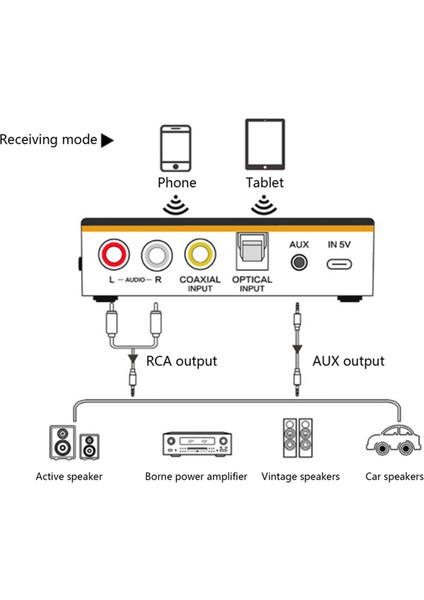 Receiving mode ▶

Phone

Tablet

L — AUDIO — R

COAXIAL INPUT

OPTICAL INPUT

AUX

IN 5V

RCA output

AUX output

Active speaker

Borne power amplifier

Vintage speakers

Car speakers