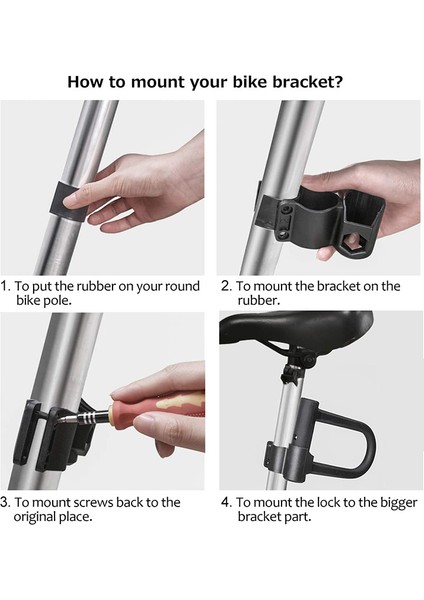 How to mount your bike bracket?

1. To put the rubber on your round bike pole.

2. To mount the bracket on the rubber.

3. To mount screws back to the original place.

4. To mount the lock to the bigger bracket part.