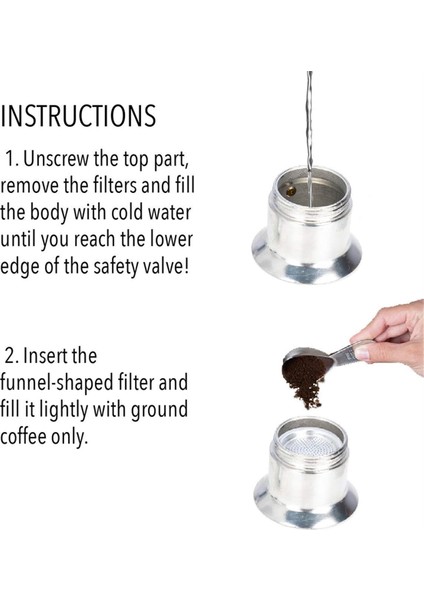 INSTRUCTIONS

1. Unscrew the top part, remove the filters and fill the body with cold water until you reach the lower edge of the safety valve!

2. Insert the funnel-shaped filter and fill it lightly with ground coffee only.