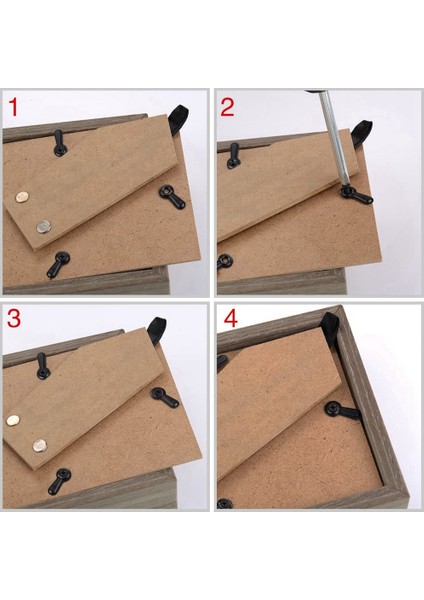 1

2

3

4