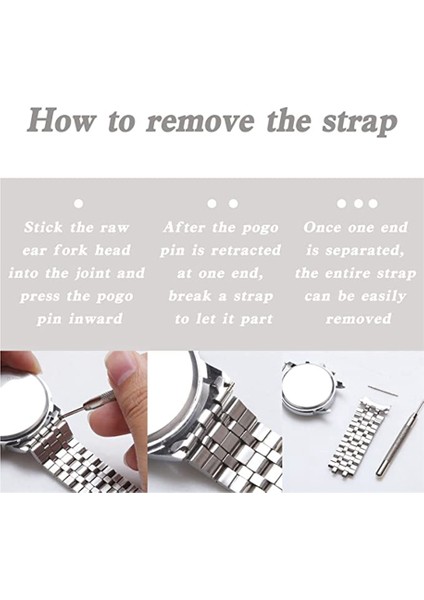 How to remove the strap

Stick the raw ear fork head into the joint and press the pogo pin inward

After the pogo pin is retracted at one end, break a strap to let it part

Once one end is separated, the entire strap can be easily removed