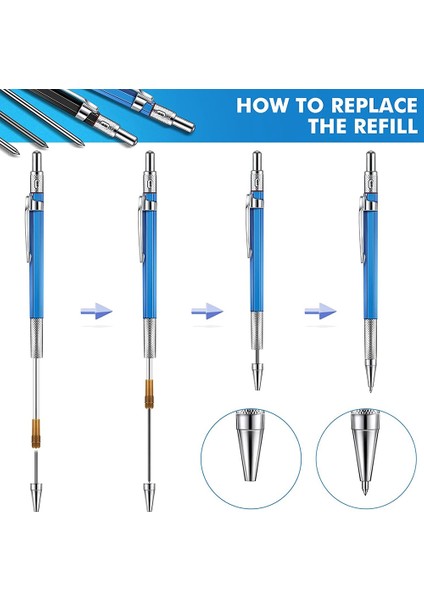 HOW TO REPLACE THE REFILL