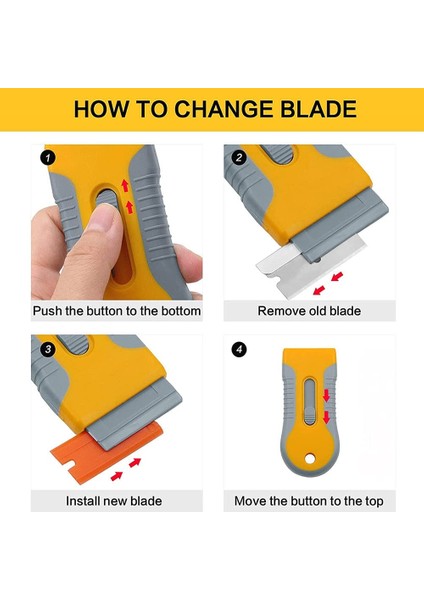 HOW TO CHANGE BLADE

1

Push the button to the bottom

2

Remove old blade

3

Install new blade

4

Move the button to the top