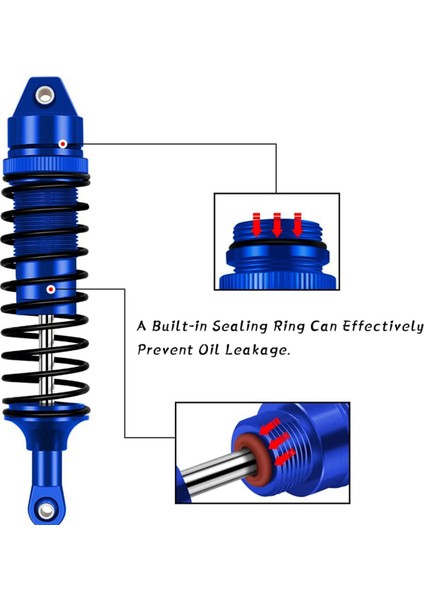 A Built-in Sealing Ring Can Effectively Prevent Oil Leakage.