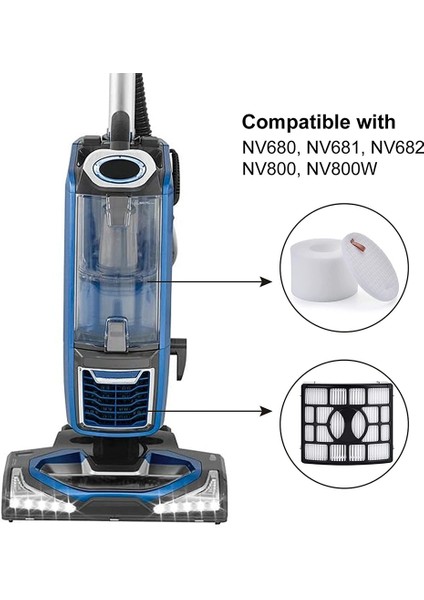 Compatible with
NV680, NV681, NV682
NV800, NV800W