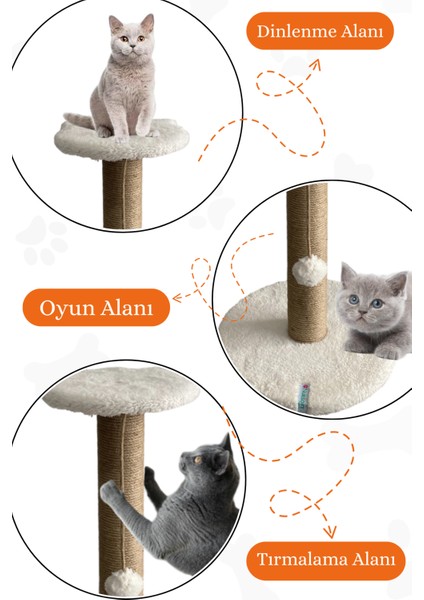 Dinlenme Alanı

Oyun Alanı

Tırmalama Alanı