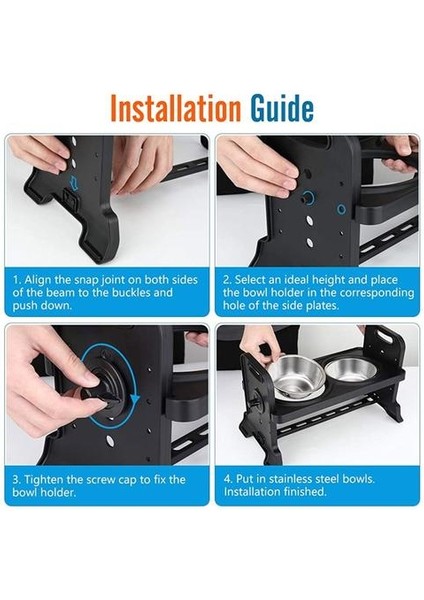 Installation Guide

1. Align the snap joint on both sides of the beam to the buckles and push down.

2. Select an ideal height and place the bowl holder in the corresponding hole of the side plates.

3. Tighten the screw cap to fix the bowl holder.

4. Put in stainless steel bowls. Installation finished.