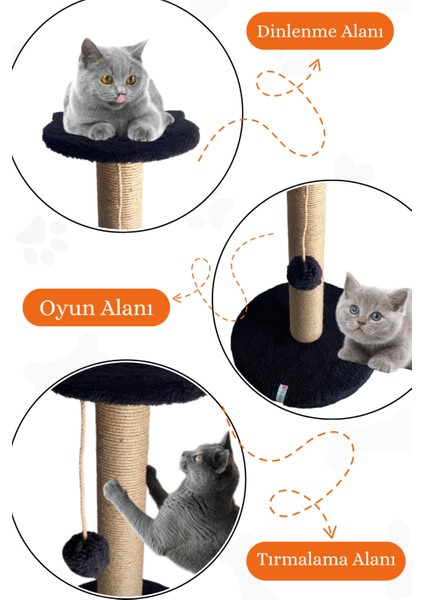 Dinlenme Alanı

Oyun Alanı

Tırmalama Alanı