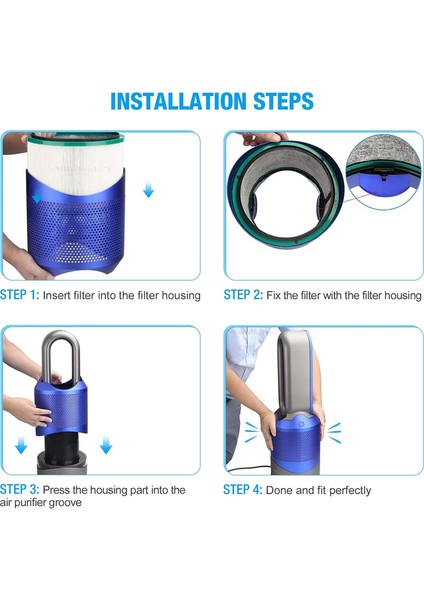 INSTALLATION STEPS

STEP 1: Insert filter into the filter housing

STEP 2: Fix the filter with the filter housing

STEP 3: Press the housing part into the air purifier groove

STEP 4: Done and fit perfectly