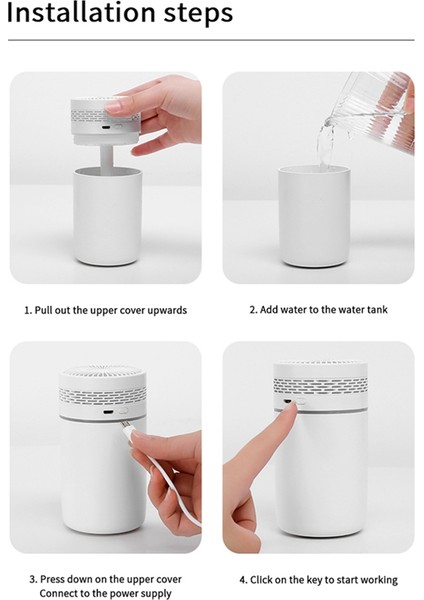 Installation steps

1. Pull out the upper cover upwards

2. Add water to the water tank

3. Press down on the upper cover
Connect to the power supply

4. Click on the key to start working