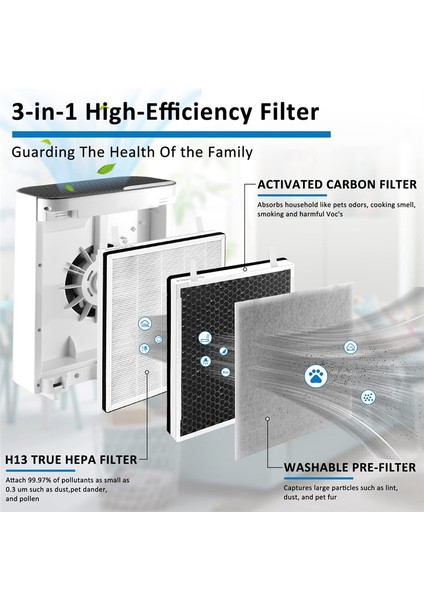 3-in-1 High-Efficiency Filter

Guarding The Health Of the Family

ACTIVATED CARBON FILTER

Absorbs household like pets odors, cooking smell, smoking and harmful Voc's

H13 TRUE HEPA FILTER

Attach 99.97% of pollutants as small as 0.3 um such as dust,pet dander, and pollen

WASHABLE PRE-FILTER

Captures large particles such as lint, dust, and pet fur