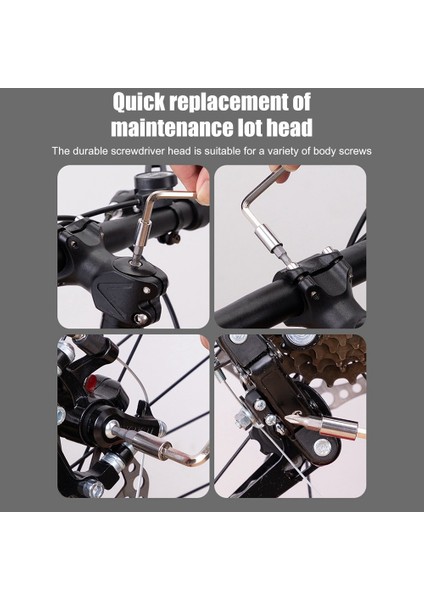 Quick replacement of maintenance lot head

The durable screwdriver head is suitable for a variety of body screws