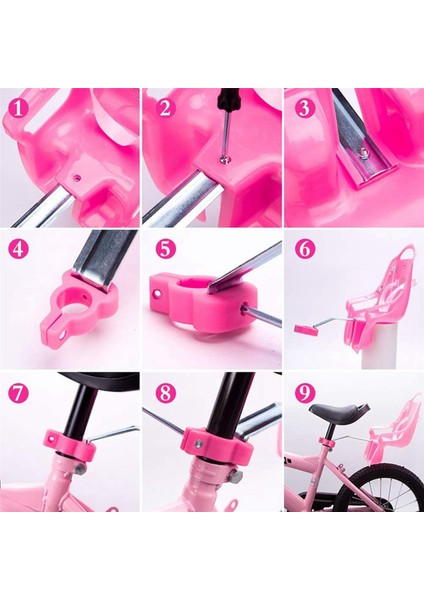 1

2

3

4

5

6

7

8

9