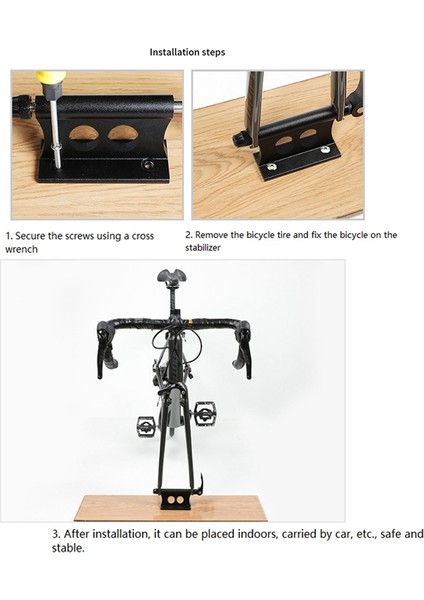 Installation steps

1. Secure the screws using a cross wrench

2. Remove the bicycle tire and fix the bicycle on the stabilizer

3. After installation, it can be placed indoors, carried by car, etc., safe and stable.