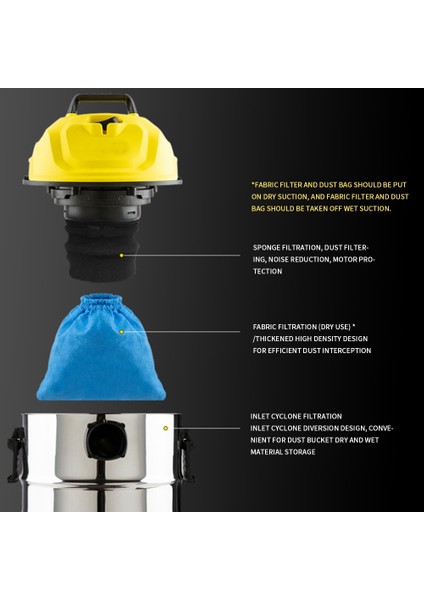 *FABRIC FILTER AND DUST BAG SHOULD BE PUT ON DRY SUCTION, AND FABRIC FILTER AND DUST BAG SHOULD BE TAKEN OFF WET SUCTION.

SPONGE FILTRATION, DUST FILTERING, NOISE REDUCTION, MOTOR PROTECTION

FABRIC FILTRATION (DRY USE) * /THICKENED HIGH DENSITY DESIGN FOR EFFICIENT DUST INTERCEPTION

INLET CYCLONE FILTRATION
INLET CYCLONE DIVERSION DESIGN, CONVENIENT FOR DUST BUCKET DRY AND WET MATERIAL STORAGE