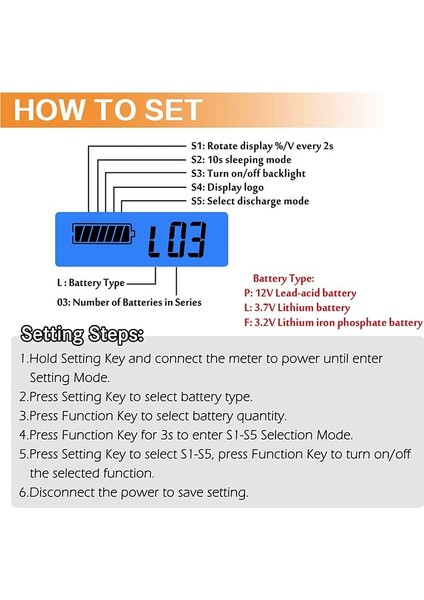 HOW TO SET

S1: Rotate display %/V every 2s
S2: 10s sleeping mode
S3: Turn on/off backlight
S4: Display logo
S5: Select discharge mode

L03

L : Battery Type
03: Number of Batteries in Series

Battery Type:
P: 12V Lead-acid battery
L: 3.7V Lithium battery
F: 3.2V Lithium iron phosphate battery

Setting Steps:

1.Hold Setting Key and connect the meter to power until enter Setting Mode.
2.Press Setting Key to select battery type.
3.Press Function Key to select battery quantity.
4.Press Function Key for 3s to enter S1-S5 Selection Mode.
5.Press Setting Key to select S1-S5, press Function Key to turn on/off the selected function.
6.Disconnect the power to save setting.