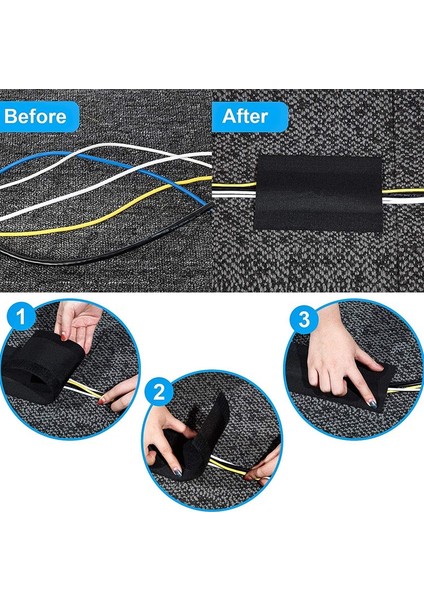 Before
After
1
2
3