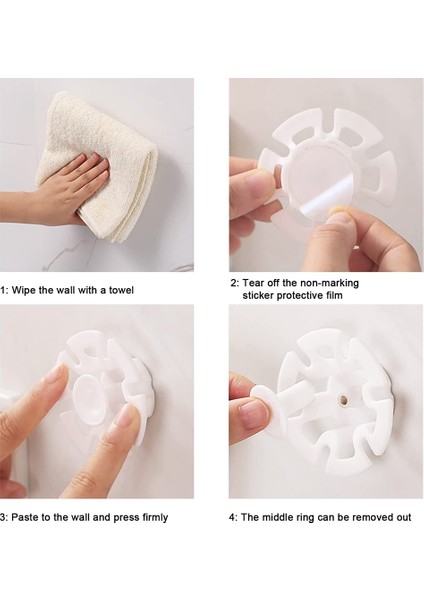 1: Wipe the wall with a towel

2: Tear off the non-marking sticker protective film

3: Paste to the wall and press firmly

4: The middle ring can be removed out