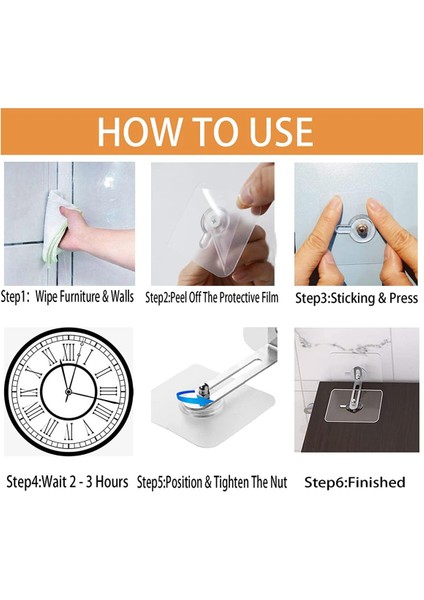 HOW TO USE

Step1: Wipe Furniture & Walls

Step2:Peel Off The Protective Film

Step3:Sticking & Press

XII I II III IIII V VI VII VIII IX X XI

Step4:Wait 2 - 3 Hours

Step5:Position & Tighten The Nut

Step6:Finished