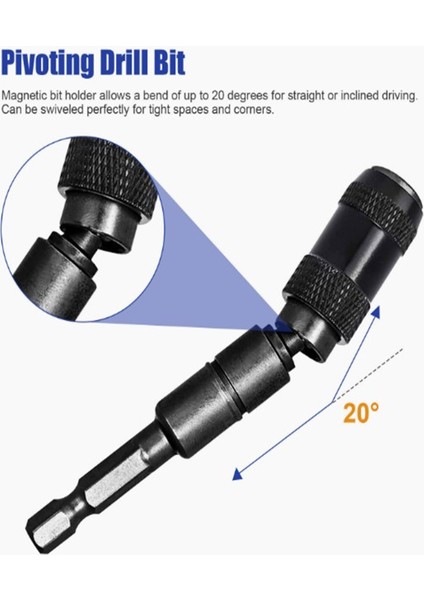 Pivoting Drill Bit

Magnetic bit holder allows a bend of up to 20 degrees for straight or inclined driving. Can be swiveled perfectly for tight spaces and corners.

20°