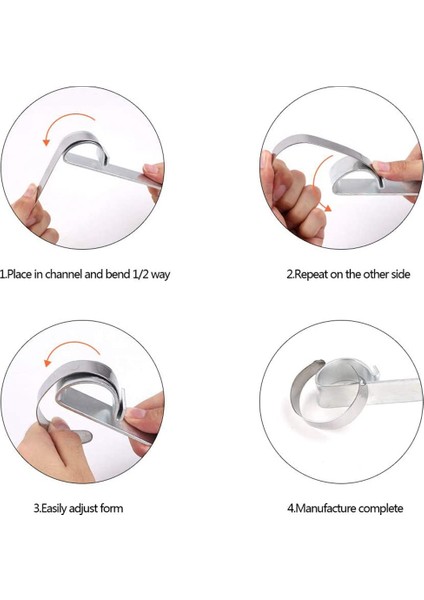 1.Place in channel and bend 1/2 way

2.Repeat on the other side

3.Easily adjust form

4.Manufacture complete