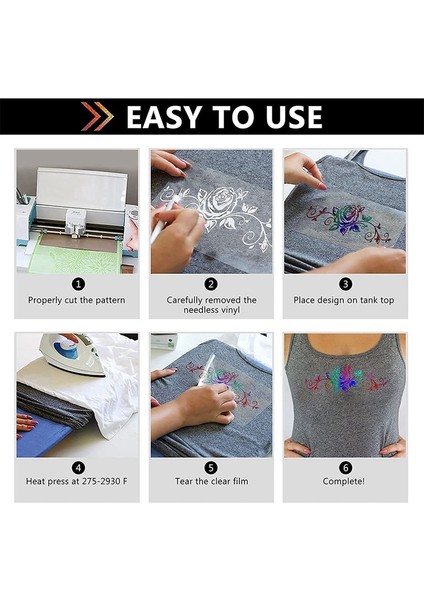 EASY TO USE

1
Properly cut the pattern

2
Carefully removed the needless vinyl

3
Place design on tank top

4
Heat press at 275-2930 F

5
Tear the clear film

6
Complete!