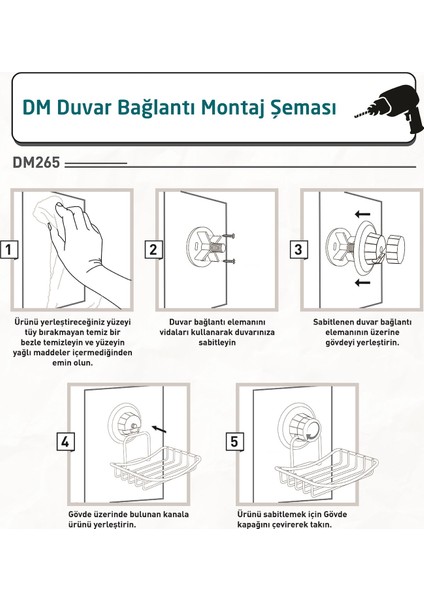 DM Duvar Bağlantı Montaj Şeması

DM265

1

Ürünü yerleştireceğiniz yüzeyi tüy bırakmayan temiz bir bezle temizleyin ve yüzeyin yağlı maddeler içermediğinden emin olun.

2

Duvar bağlantı elemanını vidaları kullanarak duvarınıza sabitleyin

3

Sabitlenen duvar bağlantı elemanının üzerine gövdeyi yerleştirin.

4

Gövde üzerinde bulunan kanala ürünü yerleştirin.

5

Ürünü sabitlemek için Gövde kapağını çevirerek takın.