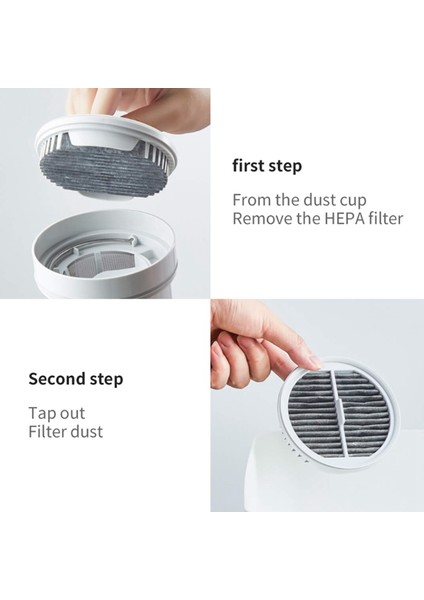 first step

From the dust cup
Remove the HEPA filter

Second step

Tap out
Filter dust