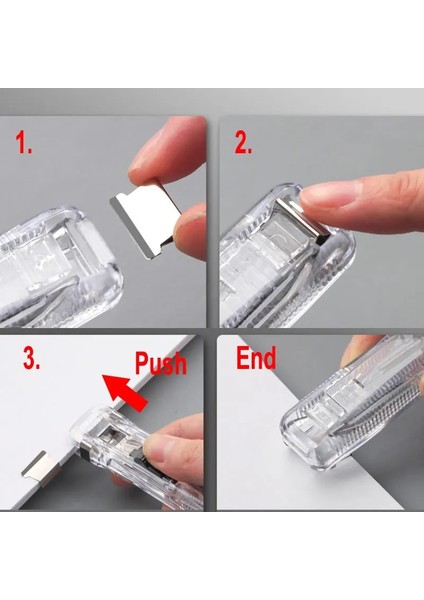 1.

2.

3.

Push

End