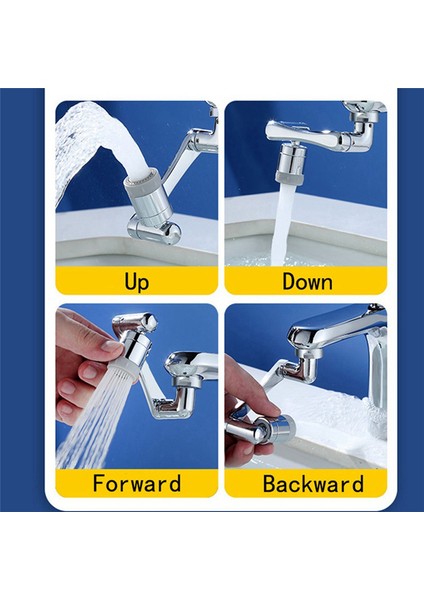 Up

Down

Forward

Backward