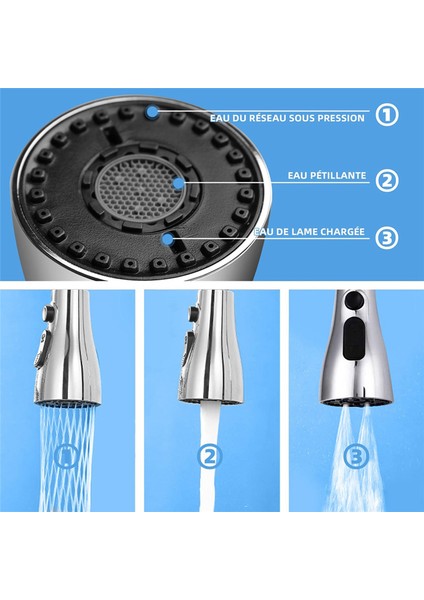 EAU DU RÉSEAU SOUS PRESSION ①

EAU PÉTILLANTE ②

EAU DE LAME CHARGÉE ③

①

②

③