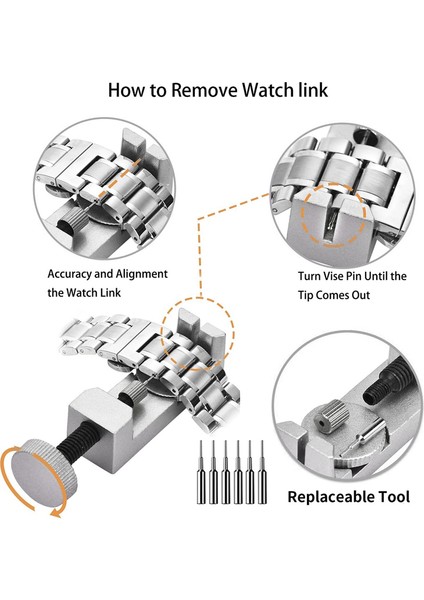 How to Remove Watch link

Accuracy and Alignment the Watch Link

Turn Vise Pin Until the Tip Comes Out

Replaceable Tool