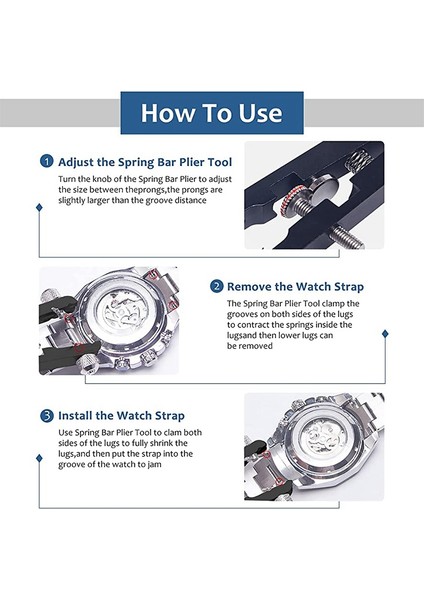 How To Use

1 Adjust the Spring Bar Plier Tool

Turn the knob of the Spring Bar Plier to adjust the size between theprongs,the prongs are slightly larger than the groove distance

2 Remove the Watch Strap

The Spring Bar Plier Tool clamp the grooves on both sides of the lugs to contract the springs inside the lugsand then lower lugs can be removed

3 Install the Watch Strap

Use Spring Bar Plier Tool to clam both sides of the lugs to fully shrink the lugs,and then put the strap into the groove of the watch to jam