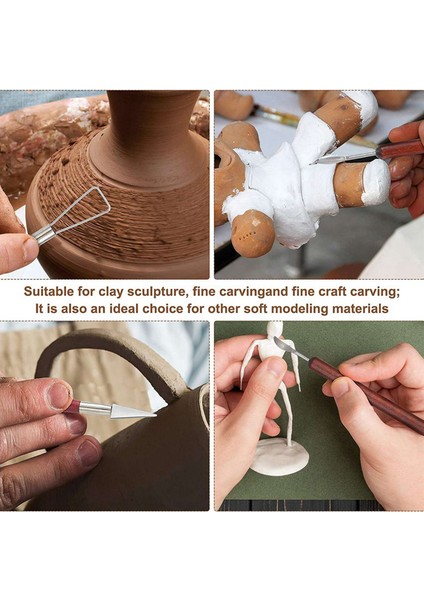 Suitable for clay sculpture, fine carvingand fine craft carving;
It is also an ideal choice for other soft modeling materials