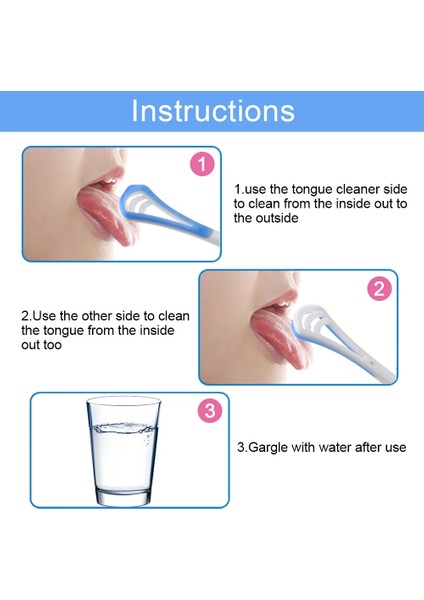 Instructions

1

1.use the tongue cleaner side to clean from the inside out to the outside

2

2.Use the other side to clean the tongue from the inside out too

3

3.Gargle with water after use