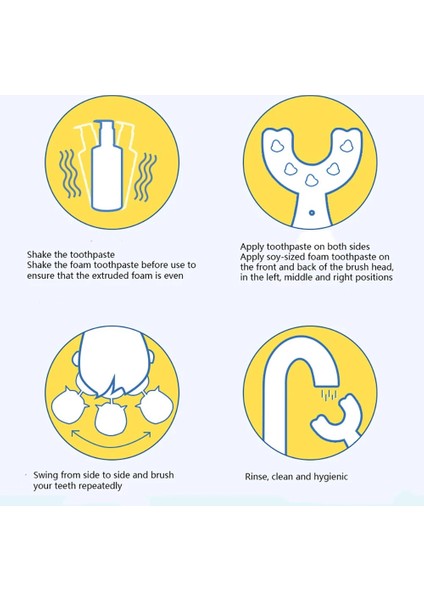 Shake the toothpaste
Shake the foam toothpaste before use to ensure that the extruded foam is even

Apply toothpaste on both sides
Apply soy-sized foam toothpaste on the front and back of the brush head, in the left, middle and right positions

Swing from side to side and brush your teeth repeatedly

Rinse, clean and hygienic