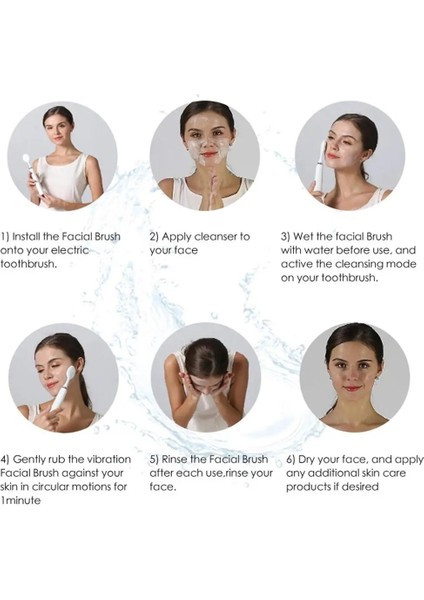 1) Install the Facial Brush onto your electric toothbrush.

2) Apply cleanser to your face

3) Wet the facial Brush with water before use, and active the cleansing mode on your toothbrush.

4) Gently rub the vibration Facial Brush against your skin in circular motions for 1minute

5) Rinse the Facial Brush after each use,rinse your face.

6) Dry your face, and apply any additional skin care products if desired