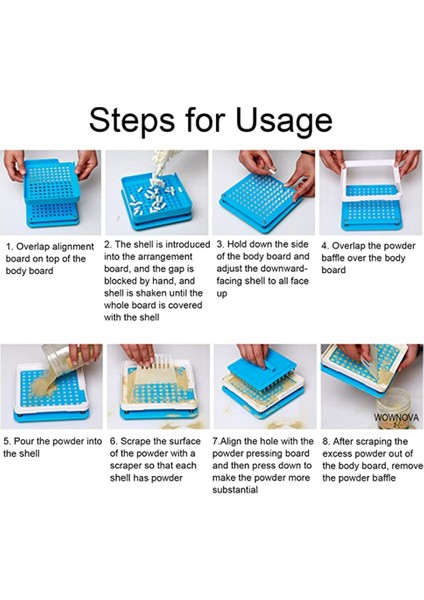 Steps for Usage

1. Overlap alignment board on top of the body board

2. The shell is introduced into the arrangement board, and the gap is blocked by hand, and shell is shaken until the whole board is covered with the shell

3. Hold down the side of the body board and adjust the downward-facing shell to all face up

4. Overlap the powder baffle over the body board

WOWNOVA

5. Pour the powder into the shell

6. Scrape the surface of the powder with a scraper so that each shell has powder

7.Align the hole with the powder pressing board and then press down to make the powder more substantial

8. After scraping the excess powder out of the body board, remove the powder baffle