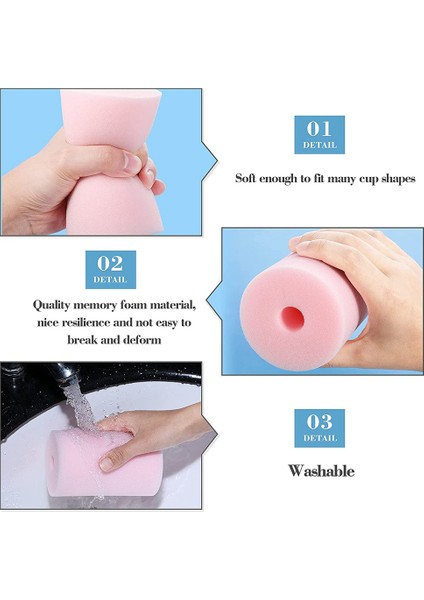 01
DETAIL

Soft enough to fit many cup shapes

02
DETAIL

Quality memory foam material, nice resilience and not easy to break and deform

03
DETAIL

Washable