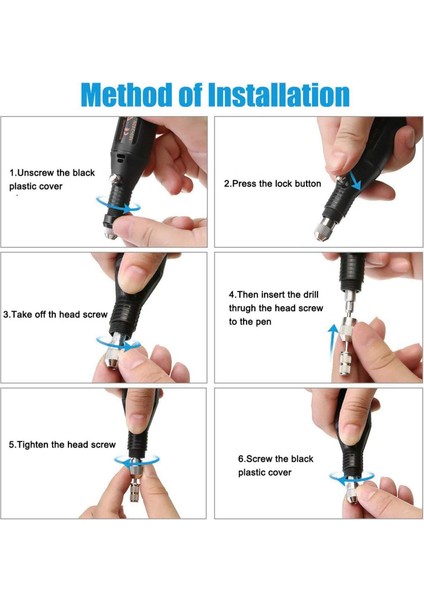 Method of Installation

1.Unscrew the black plastic cover

2.Press the lock button

3.Take off th head screw

4.Then insert the drill thrugh the head screw to the pen

5.Tighten the head screw

6.Screw the black plastic cover