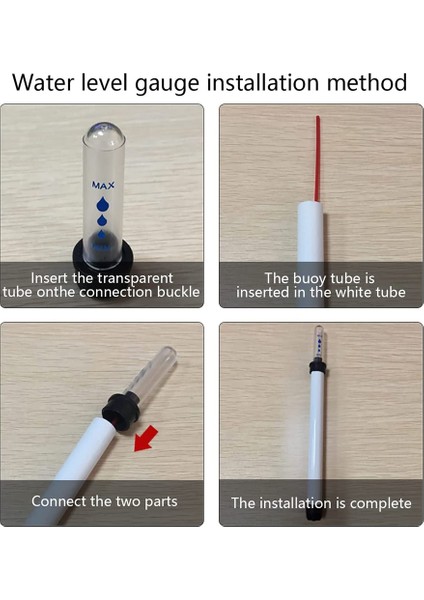 Water level gauge installation method

MAX

Insert the transparent tube onthe connection buckle

The buoy tube is inserted in the white tube

Connect the two parts

The installation is complete