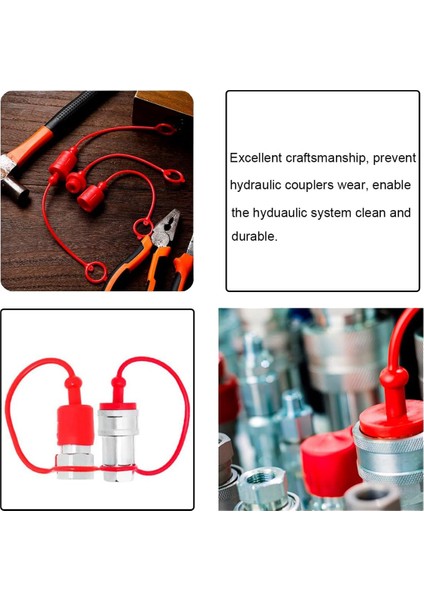 Excellent craftsmanship, prevent hydraulic couplers wear, enable the hyduaulic system clean and durable.